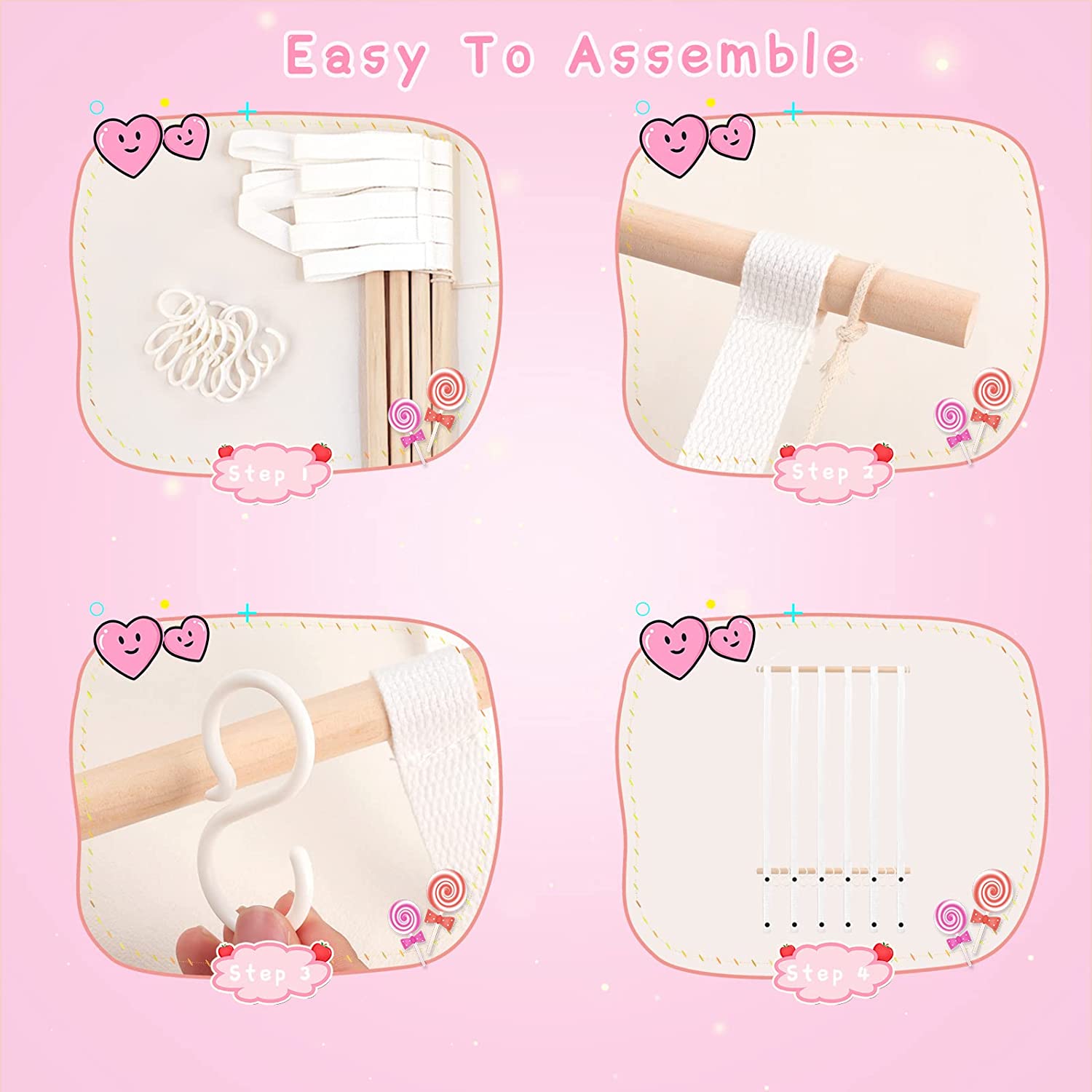 Easy To Assemble

Step 1

Step 2

Step 3

Step 4