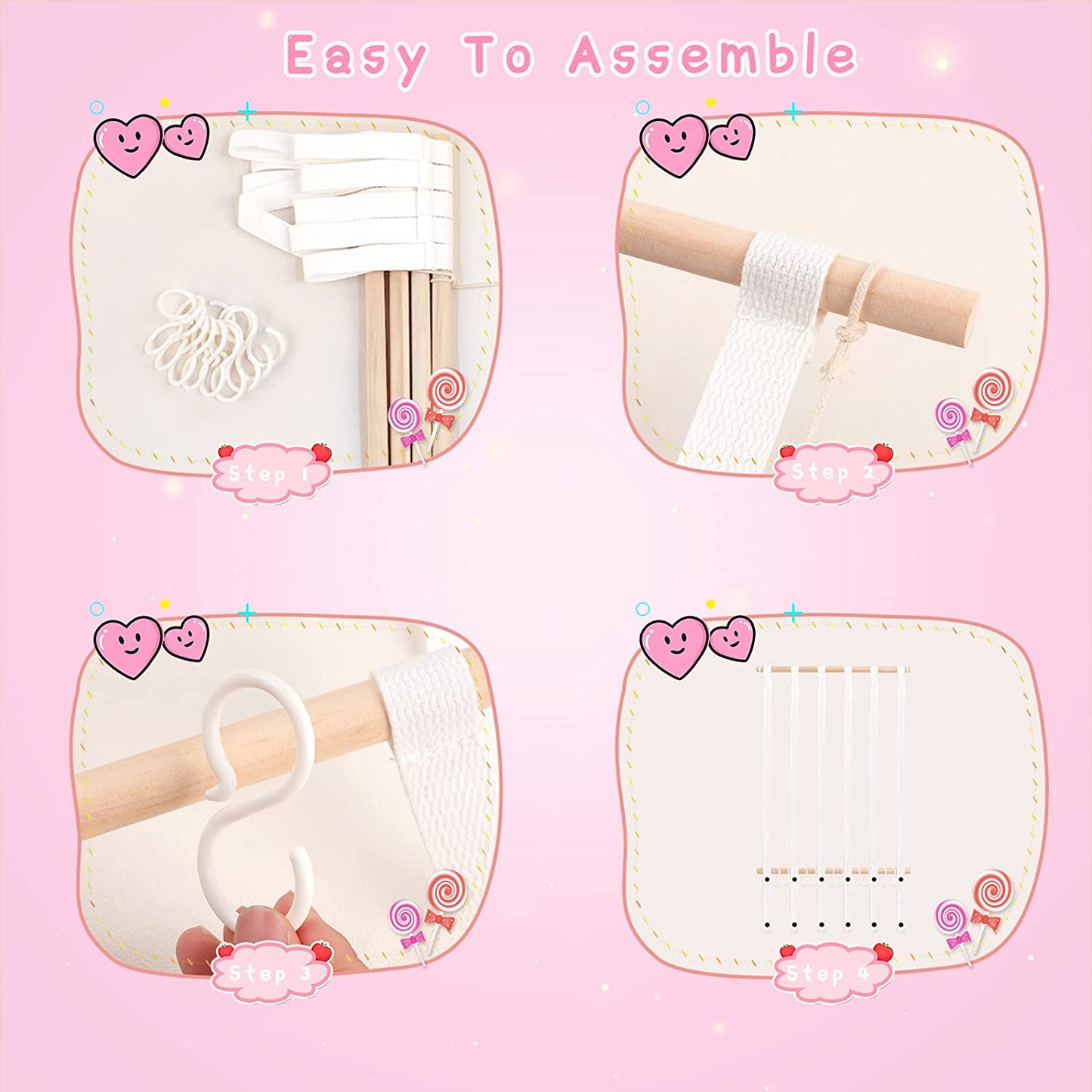 Easy To Assemble

Step 1

Step 2

Step 3

Step 4